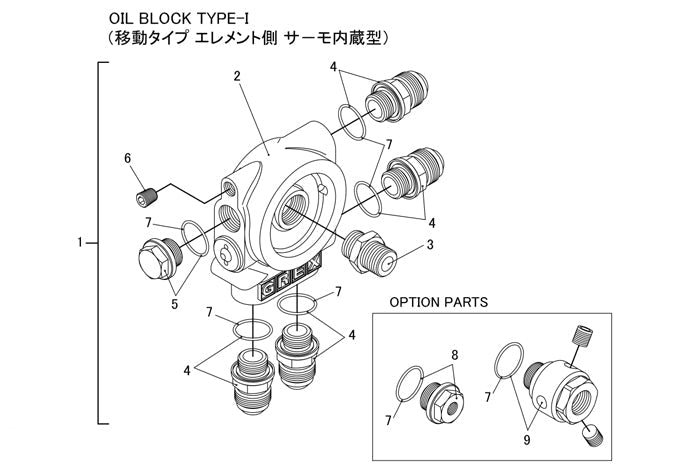 OIL BLOCK TYPE-I
（移動タイプ エレメント側 サーモ内蔵型）

1
2
4
6
7
7
4
3
5
GREX
7
7
4
4
OPTION PARTS
8
7
7
9